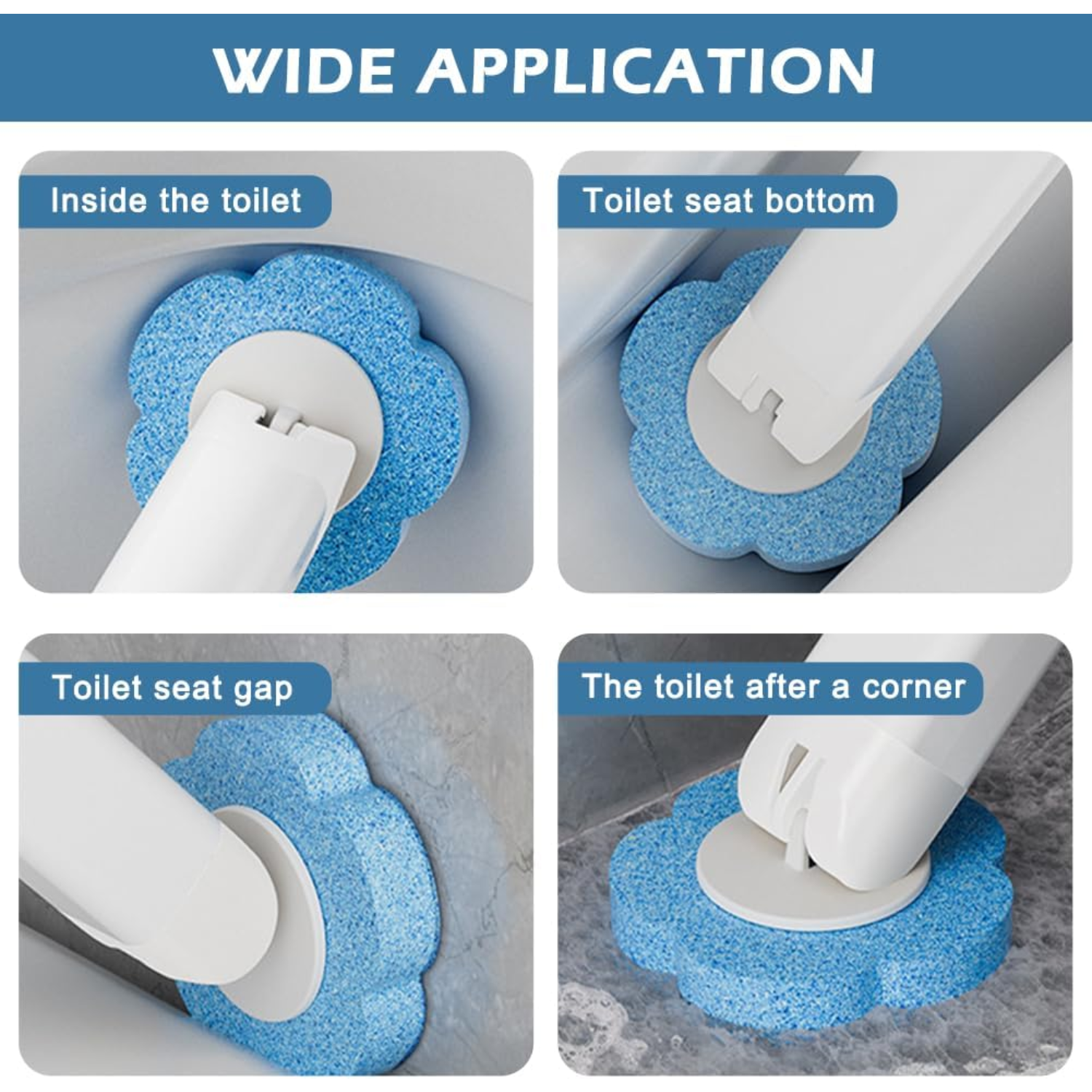 WIDE APPLICATION

Inside the toilet

Toilet seat bottom

Toilet seat gap

The toilet after a corner